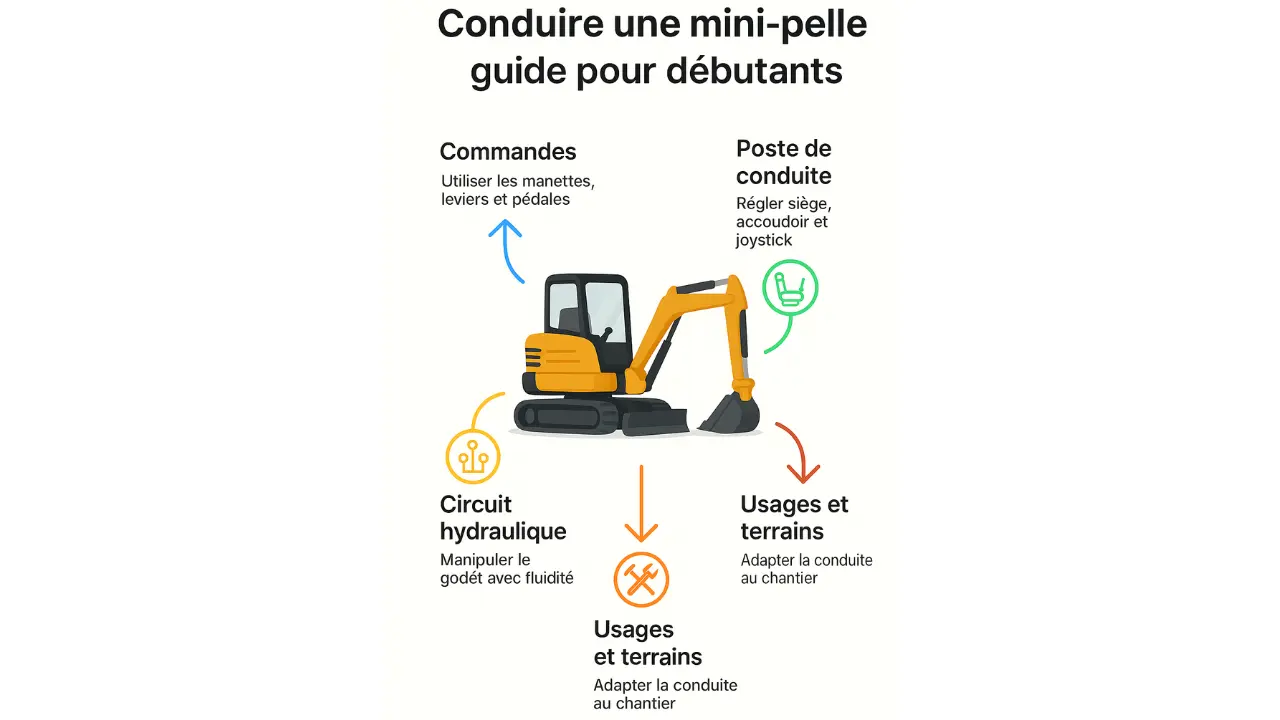 Conduire une mini-pelle guide pour débutants

Commandes
Utiliser les manettes, leviers et pédales

Poste de conduite
Régler siège, accoudoir et joystick

Circuit hydraulique
Manipuler le godét avec fluidité

Usages et terrains
Adapter la conduite au chantier

Usages et terrains
Adapter la conduite au chantier